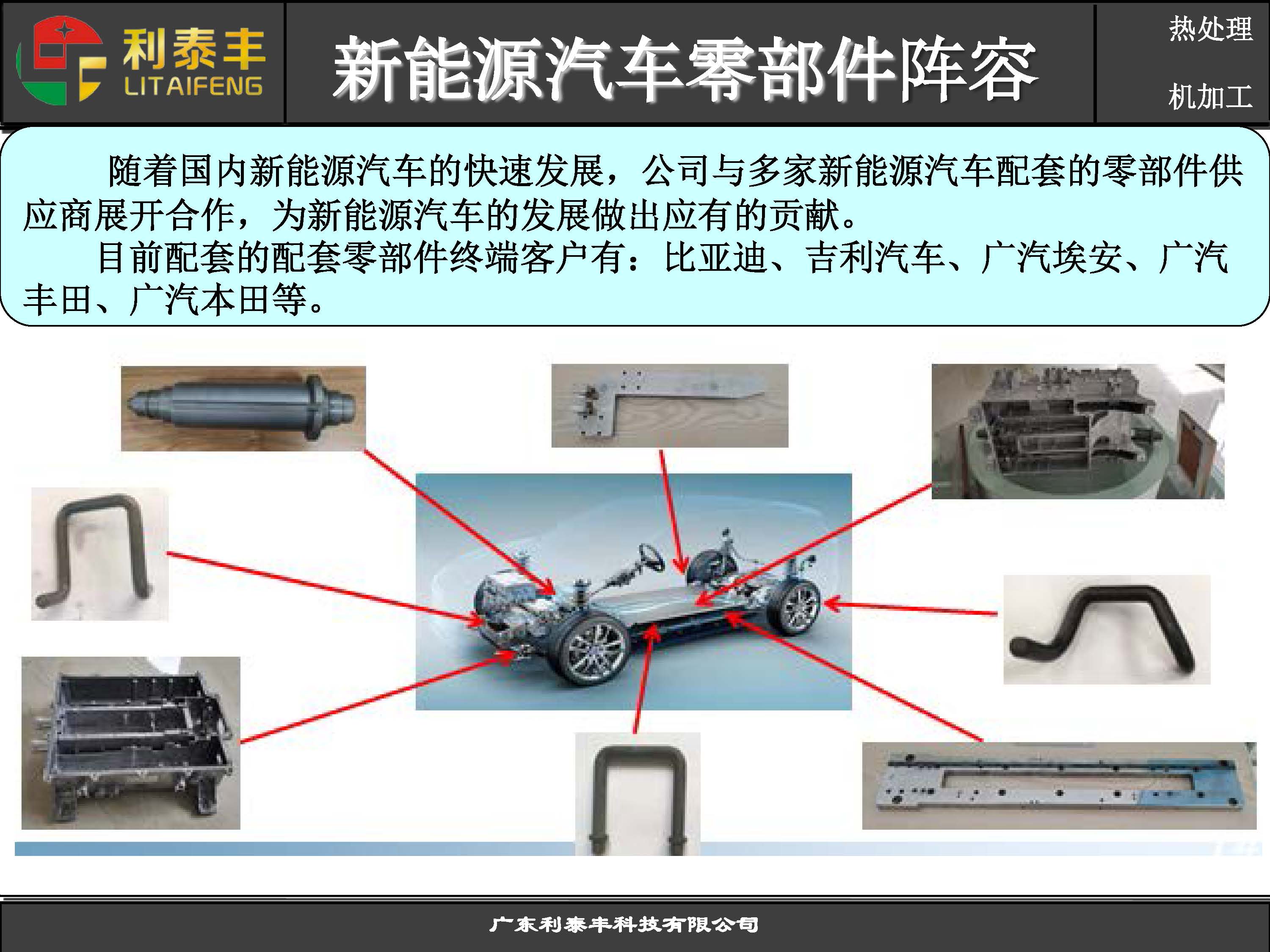 利泰丰
LITAIFENG

新能源汽车零部件阵容

热处理

机加工

随着国内新能源汽车的快速发展，公司与多家新能源汽车配套的零部件供应商展开合作，为新能源汽车的发展做出应有的贡献。

目前配套的配套零部件终端客户有：比亚迪、吉利汽车、广汽埃安、广汽丰田、广汽本田等。

广东利泰丰科技有限公司