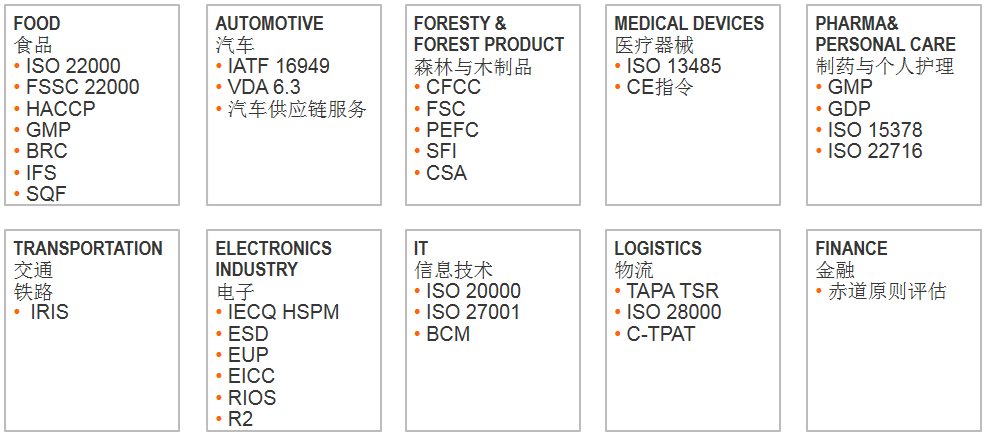 FOOD
食品
• ISO 22000
• FSSC 22000
• HACCP
• GMP
• BRC
• IFS
• SQF

AUTOMOTIVE
汽车
• IATF 16949
• VDA 6.3
• 汽车供应链服务

FORESTY &
FOREST PRODUCT
森林与木制品
• CFCC
• FSC
• PEFC
• SFI
• CSA

MEDICAL DEVICES
医疗器械
• ISO 13485
• CE指令

PHARMA&
PERSONAL CARE
制药与个人护理
• GMP
• GDP
• ISO 15378
• ISO 22716

TRANSPORTATION
交通
铁路
• IRIS

ELECTRONICS
INDUSTRY
电子
• IECQ HSPM
• ESD
• EUP
• EICC
• RIOS
• R2

IT
信息技术
• ISO 20000
• ISO 27001
• BCM

LOGISTICS
物流
• TAPA TSR
• ISO 28000
• C-TPAT

FINANCE
金融
• 赤道原则评估